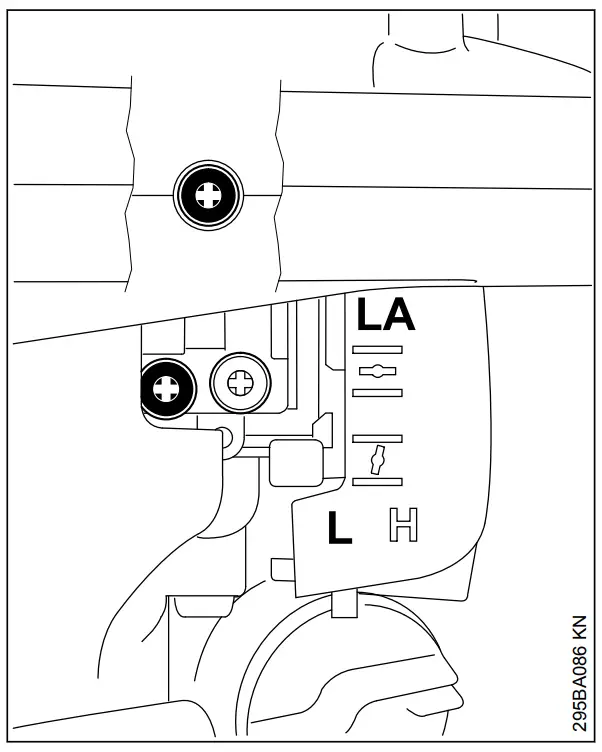 LA

L H

295BA086 KN