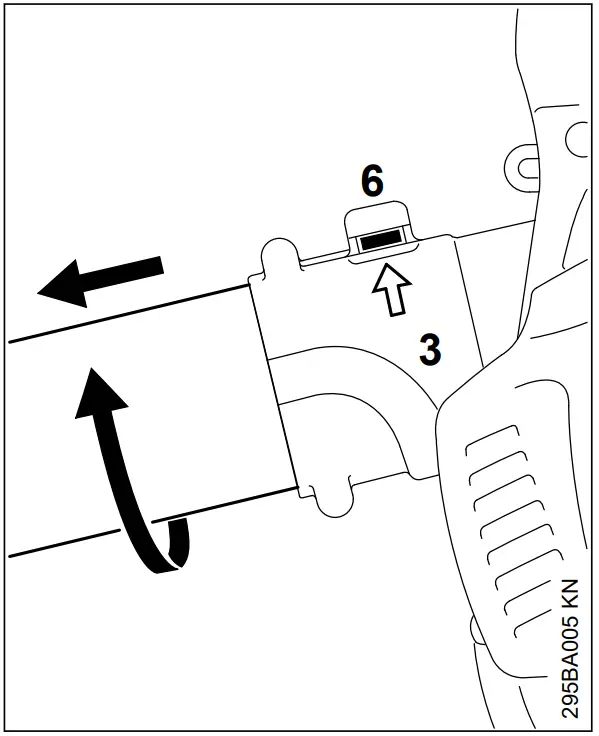 6
3
295BA005 KN