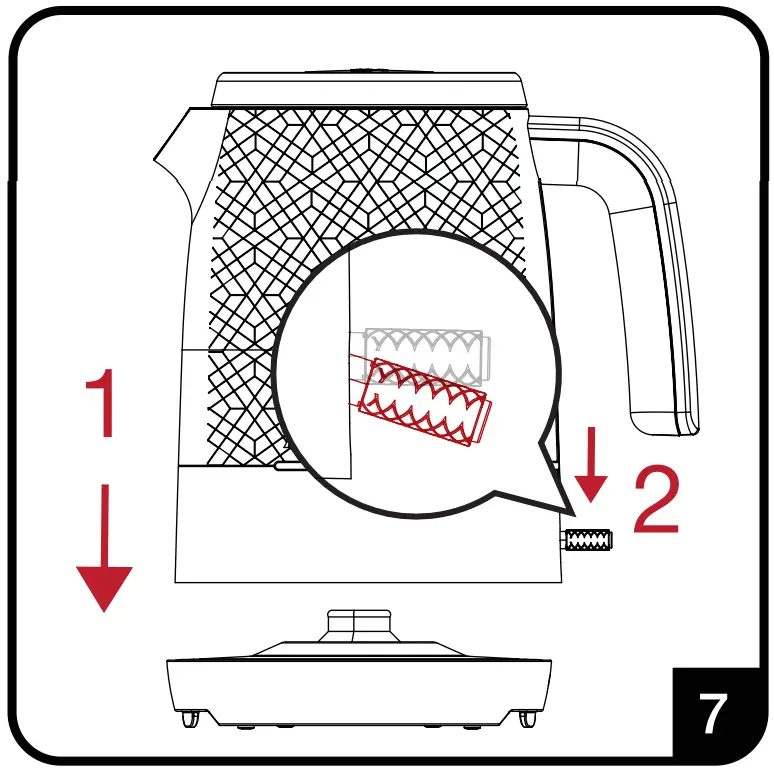 1
2
7