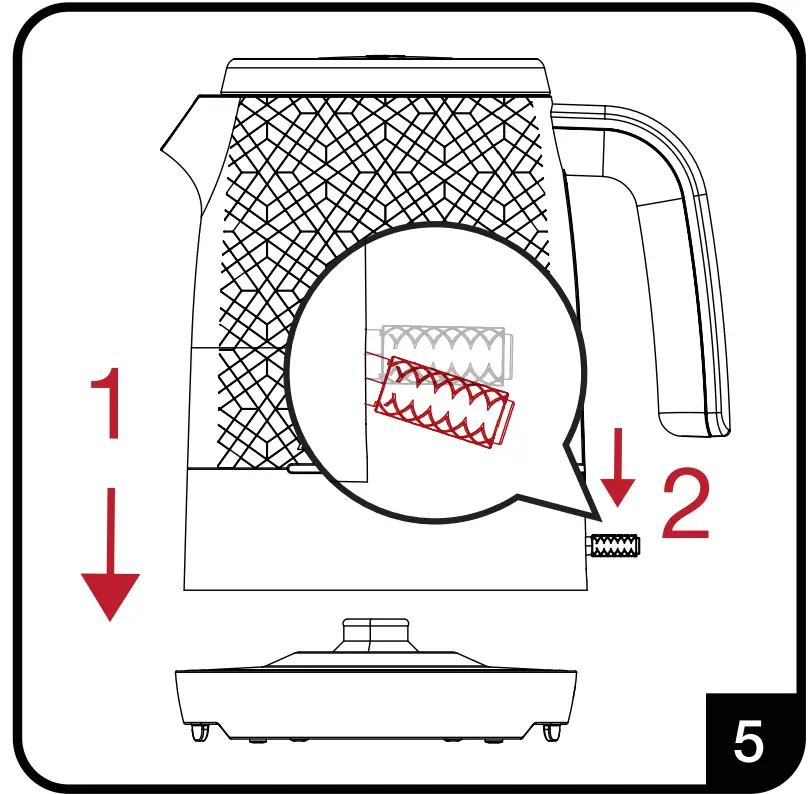 1

2

5