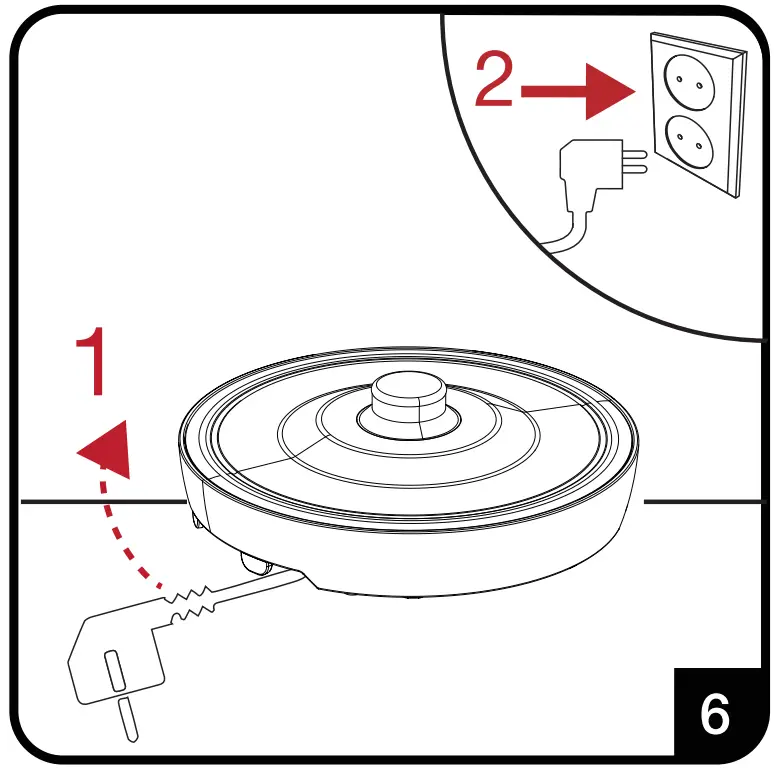 2
1
6