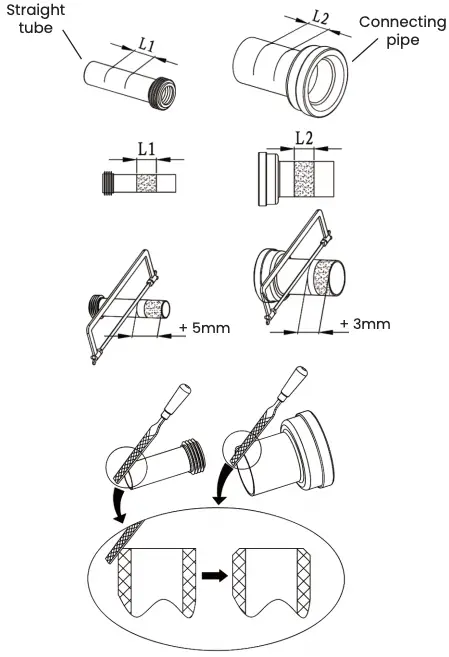 Straight tube

L1

L2

Connecting pipe

L1

L2

+ 5mm

+ 3mm