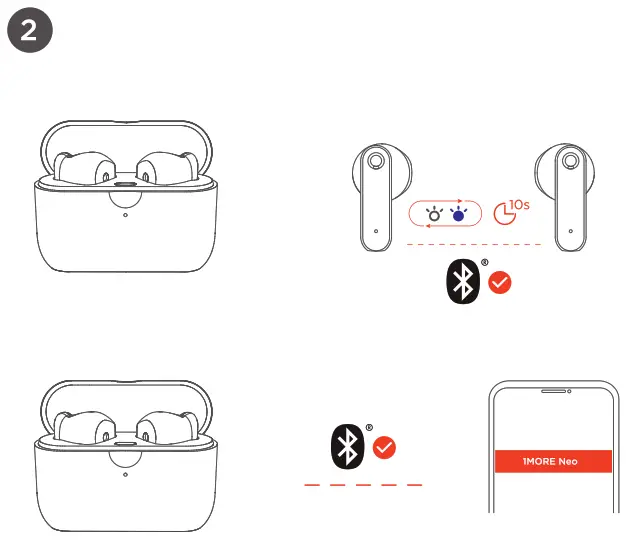 2

10s

®

®

1MORE Neo