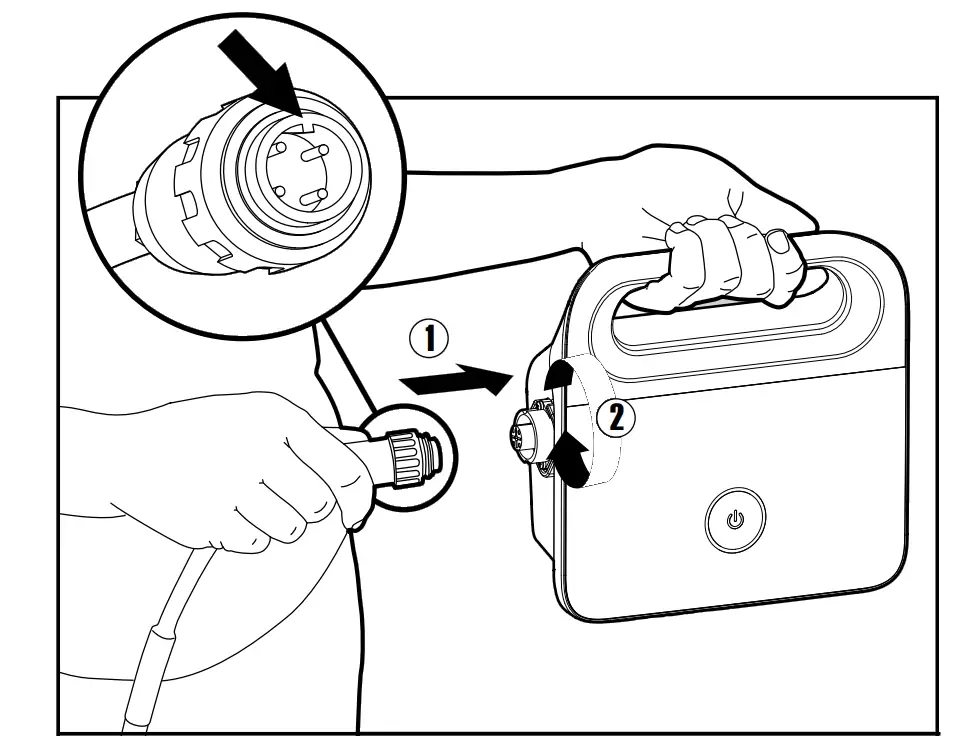 1

2