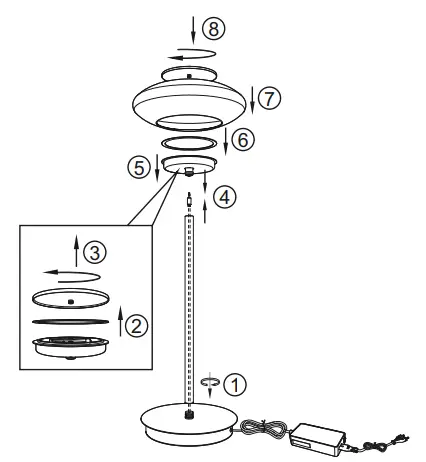 ⑧
⑦
⑥
⑤
④
③
②
①