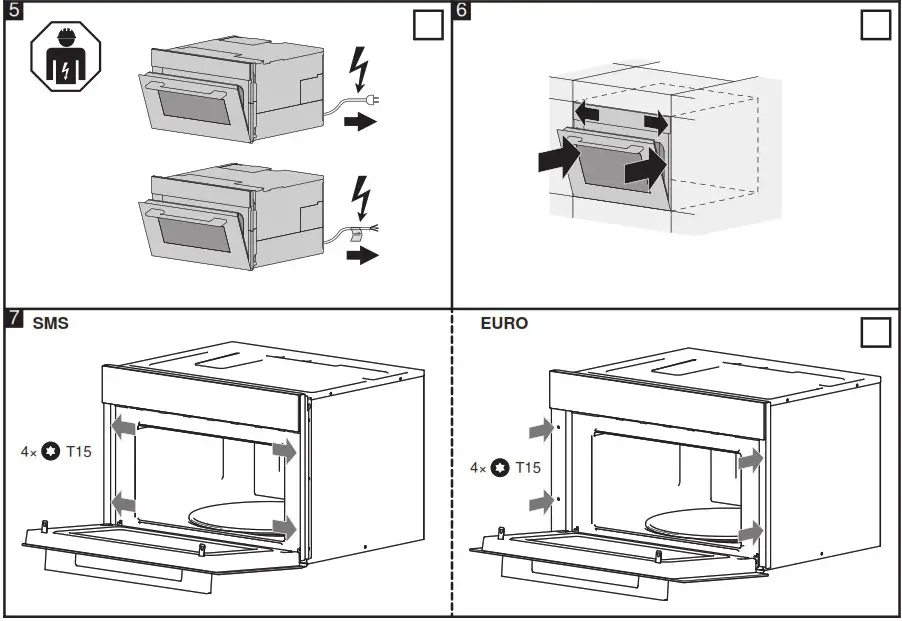 5

6

7 SMS

4× T15

EURO

4× T15