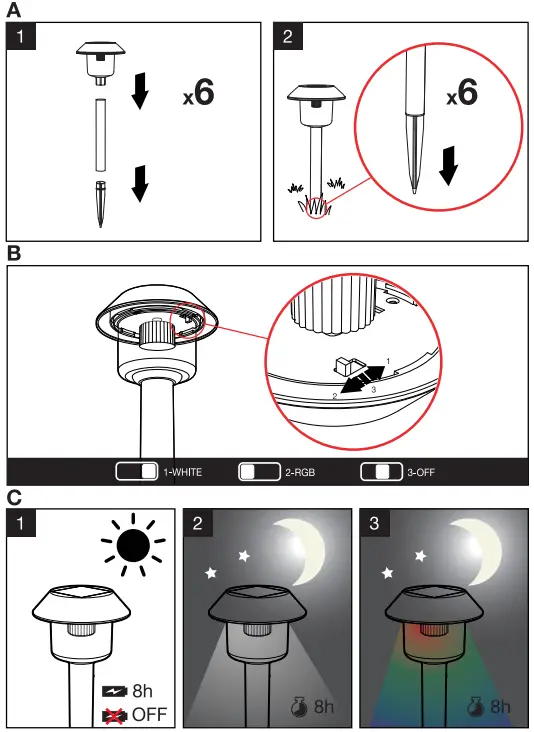 A

1

x6

2

x6

B

1

2

3

1-WHITE

2-RGB

3-OFF

C

1

8h

OFF

2

8h

3

8h