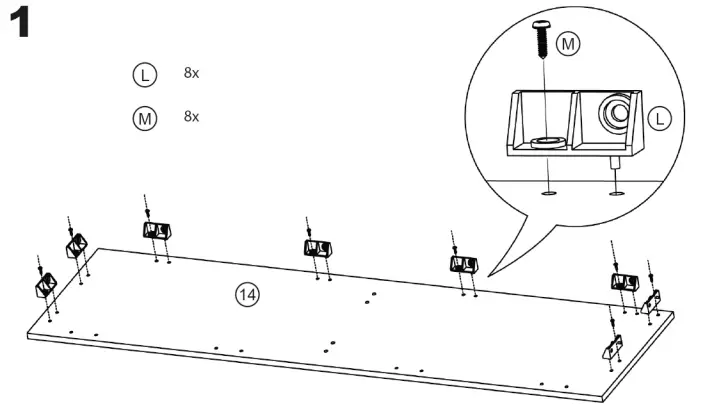 1

L 8x

M 8x

M

L

14