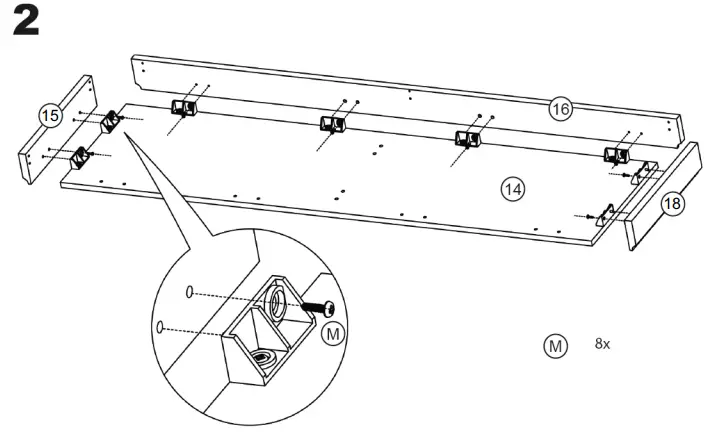 2

15

16

14

18

M

M 8x