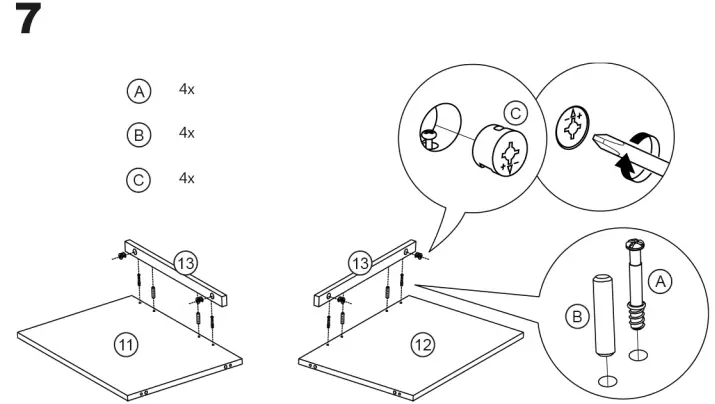 7

A 4x

B 4x

C 4x

13

11

13

12

C

A

B