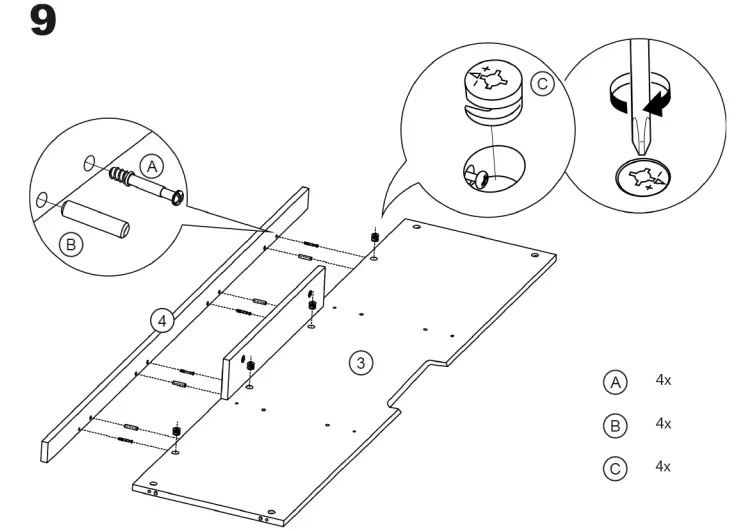 9

A

B

C

4

3

A 4x

B 4x

C 4x