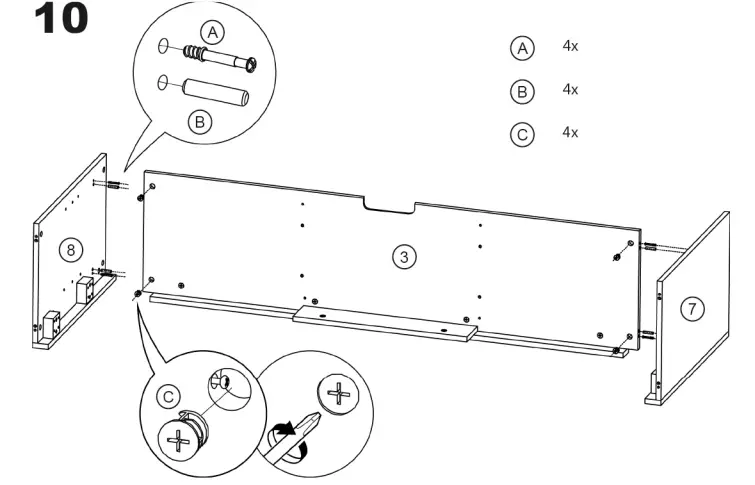 10

A

B

A 4x

B 4x

C 4x

8

3

7

C