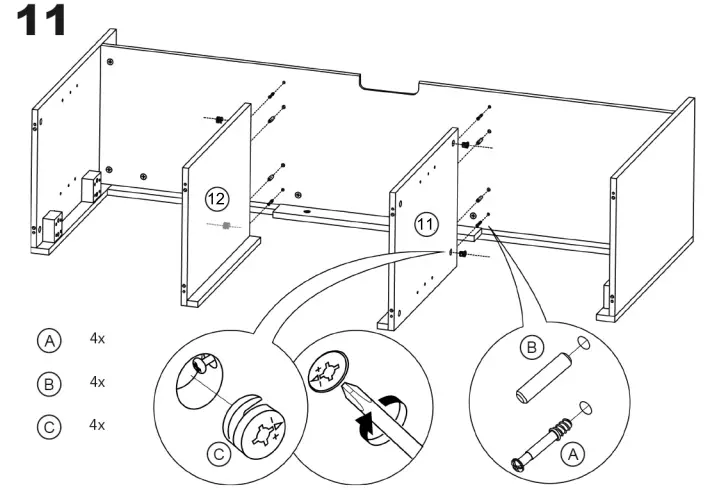 11

12

11

A 4x

B 4x

C 4x

C

B

A