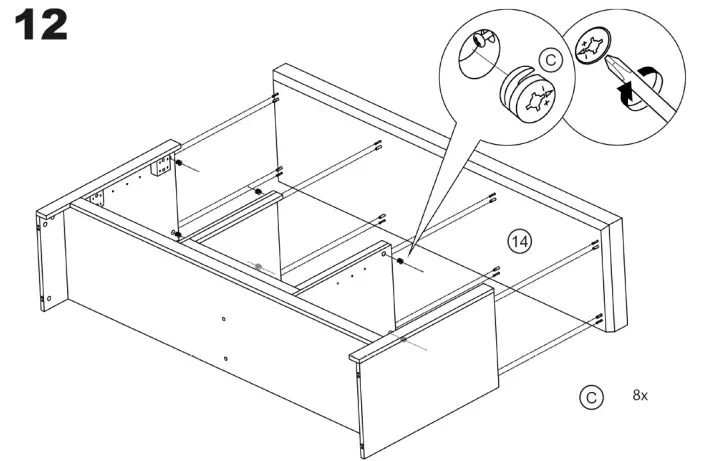 12

C

14

C 8x