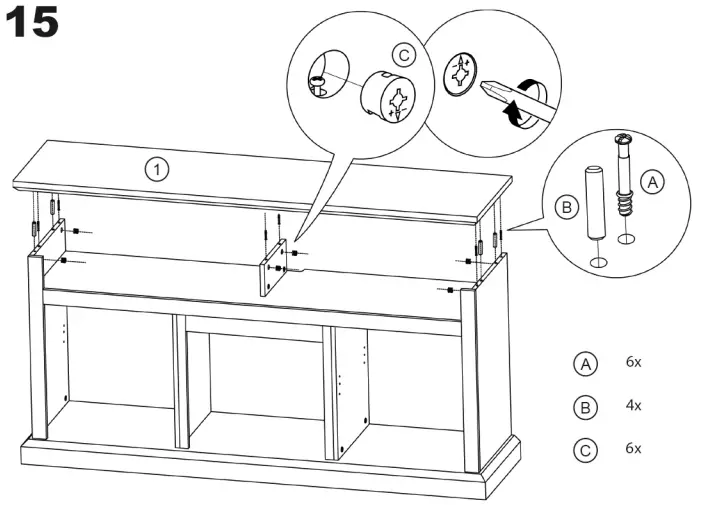 15

C

1

A

B

A 6x

B 4x

C 6x