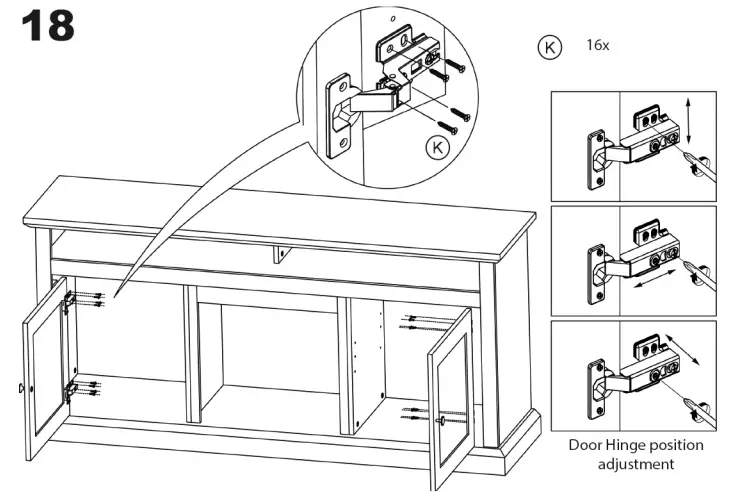 18

K

K 16x

Door Hinge position adjustment