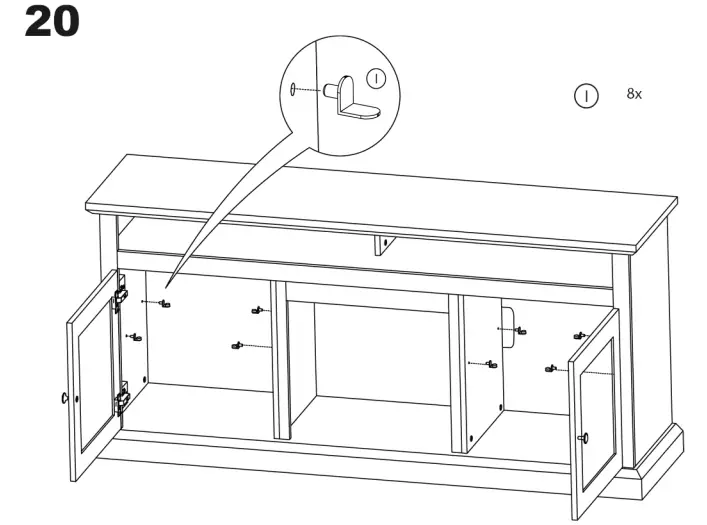 20

I

I 8x