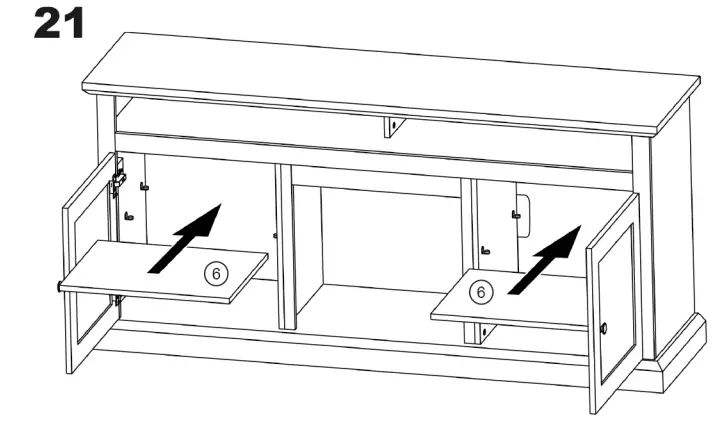 21

6

6