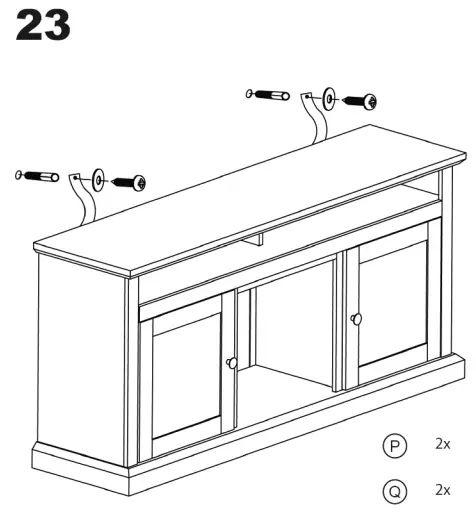 23

P 2x

Q 2x