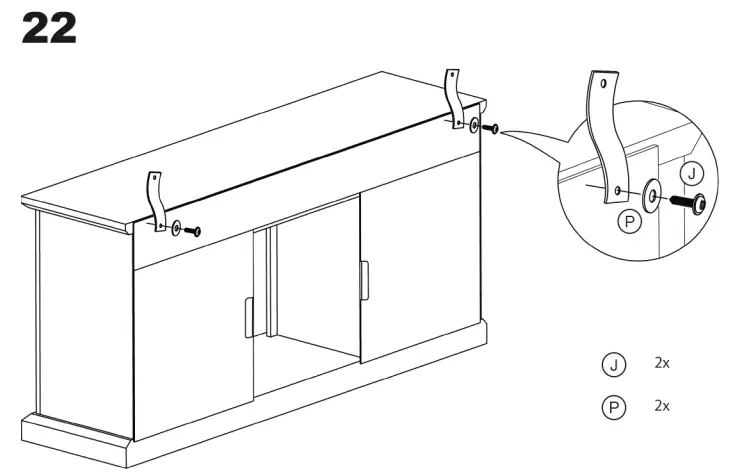 22

J

P

J 2x

P 2x