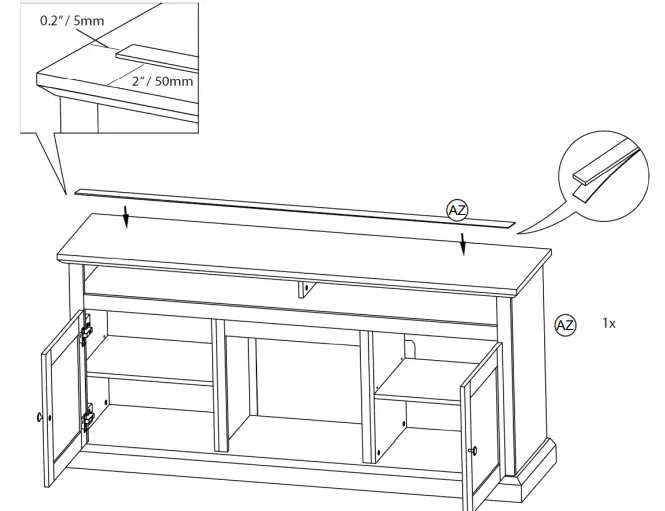 0.2" / 5mm

2" / 50mm

AZ

AZ 1x