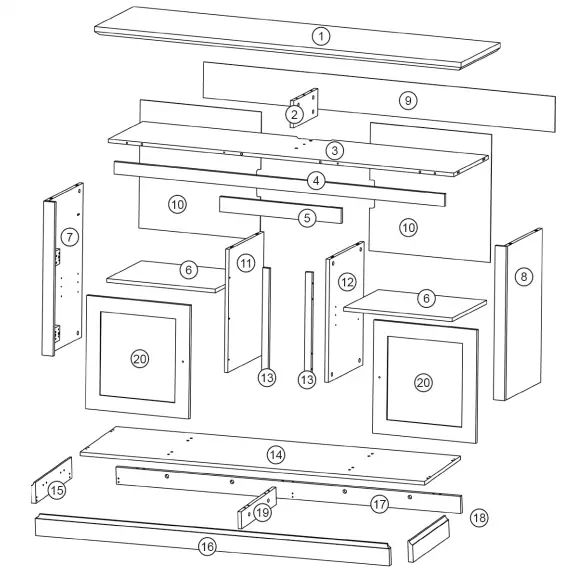 1
9
2
3
4
10
5
10
7
11
6
12
8
6
20
13
13
20
14
15
17
18
19
16