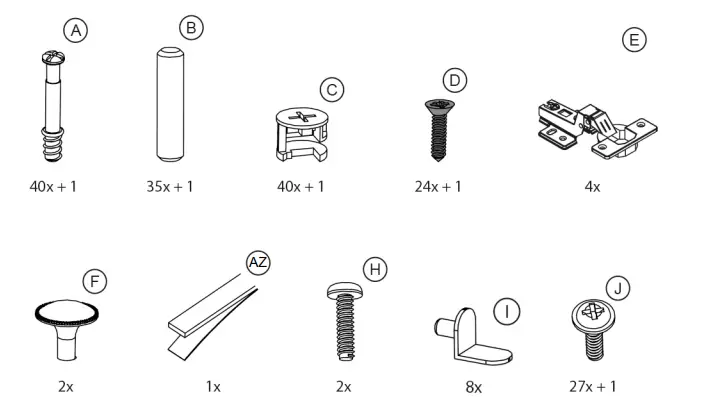 A
40x + 1

B
35x + 1

C
40x + 1

D
24x + 1

E
4x

F
2x

AZ
1x

H
2x

I
8x

J
27x + 1