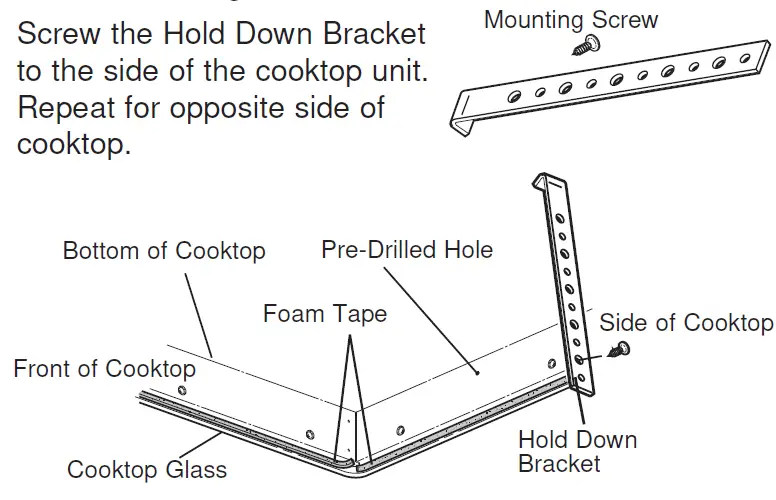 Screw the Hold Down Bracket to the side of the cooktop unit. Repeat for opposite side of cooktop.

Mounting Screw

Bottom of Cooktop

Pre-Drilled Hole

Foam Tape

Side of Cooktop

Front of Cooktop

Hold Down Bracket

Cooktop Glass