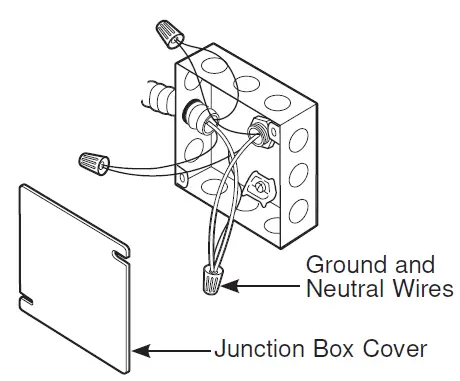 Ground and Neutral Wires

Junction Box Cover