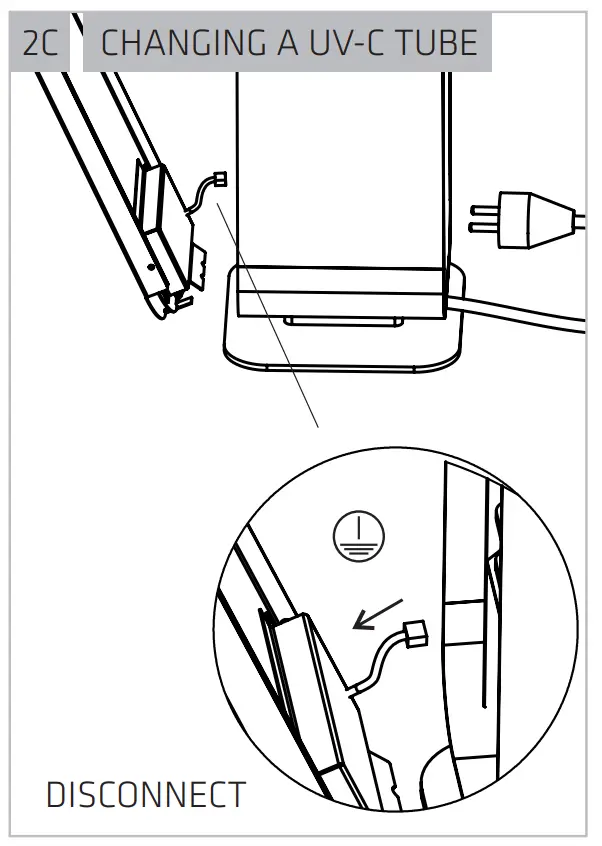 2C CHANGING A UV-C TUBE

DISCONNECT