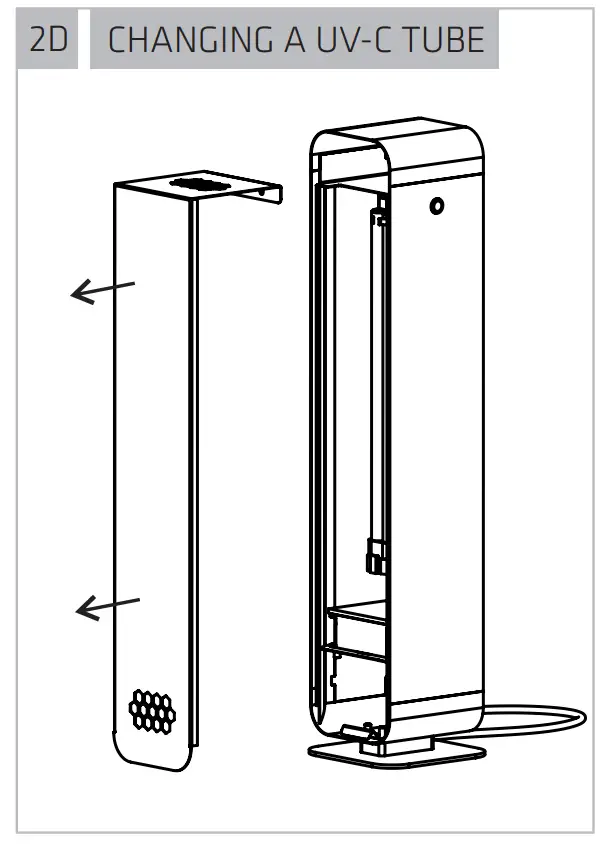 2D CHANGING A UV-C TUBE