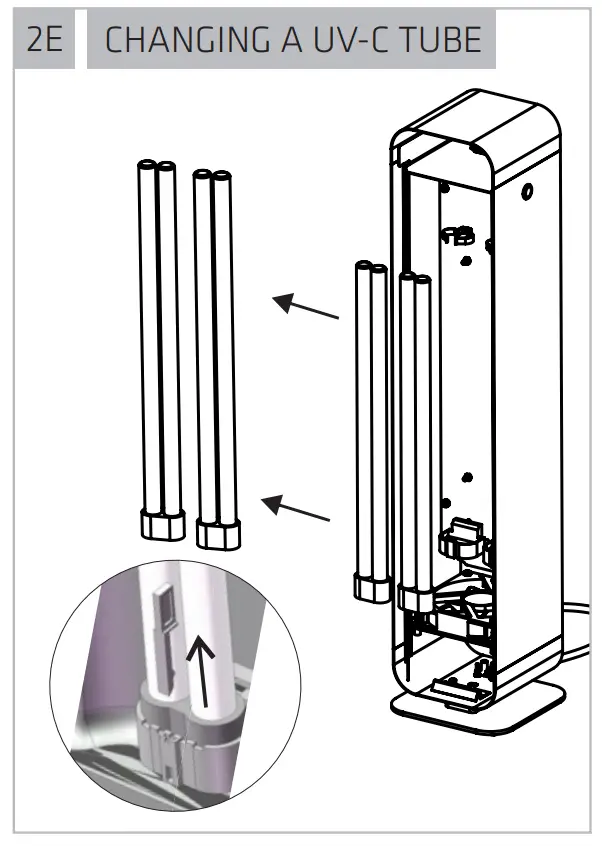 2E CHANGING A UV-C TUBE