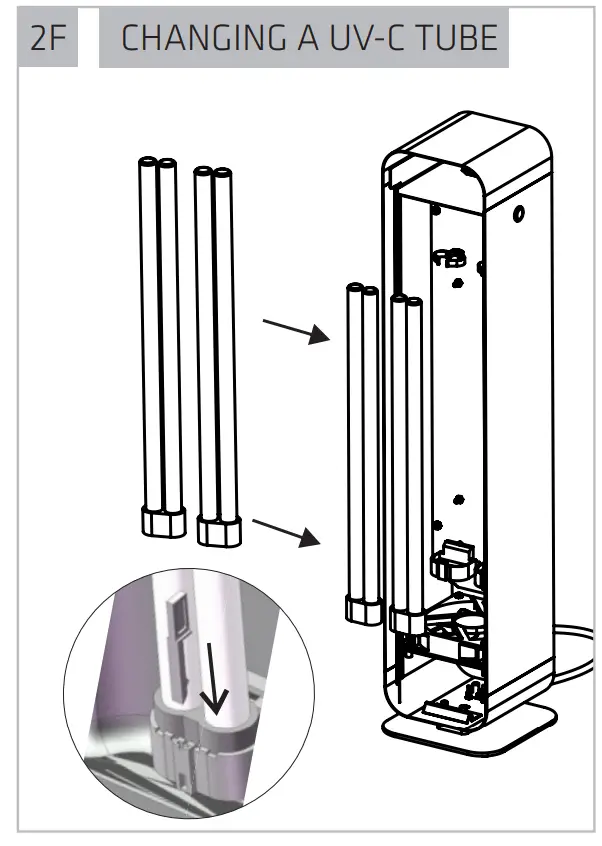 2F CHANGING A UV-C TUBE