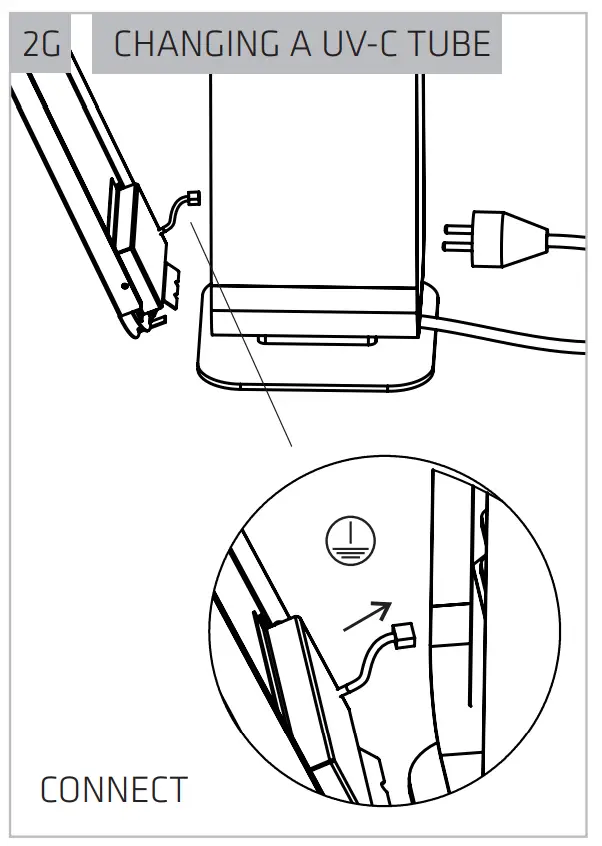 2G CHANGING A UV-C TUBE

CONNECT