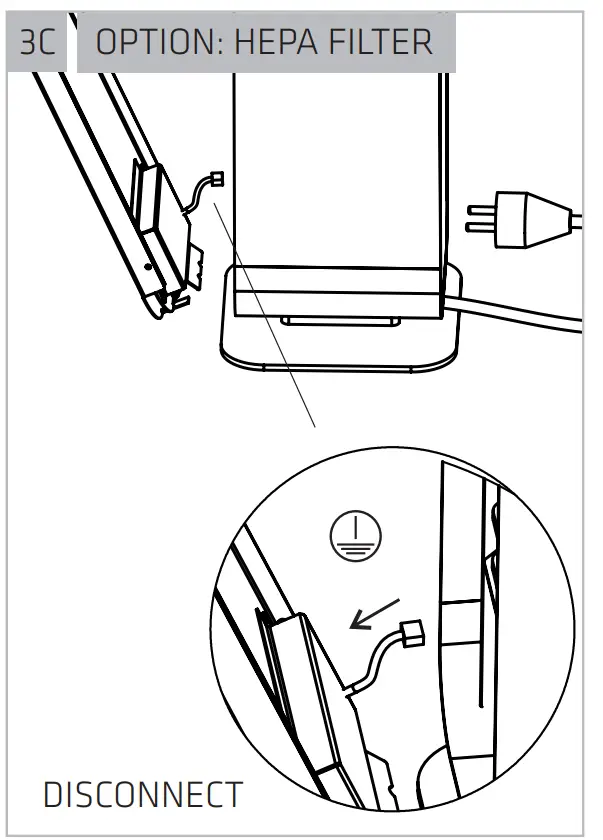 3C

OPTION: HEPA FILTER

DISCONNECT