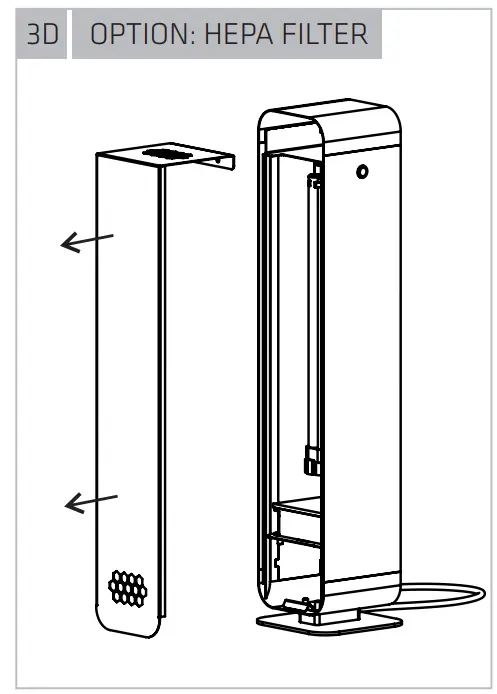 3D OPTION: HEPA FILTER