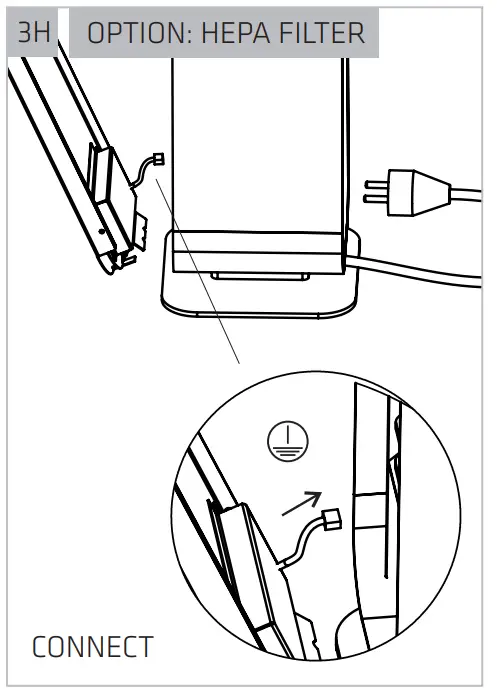 3H OPTION: HEPA FILTER

CONNECT