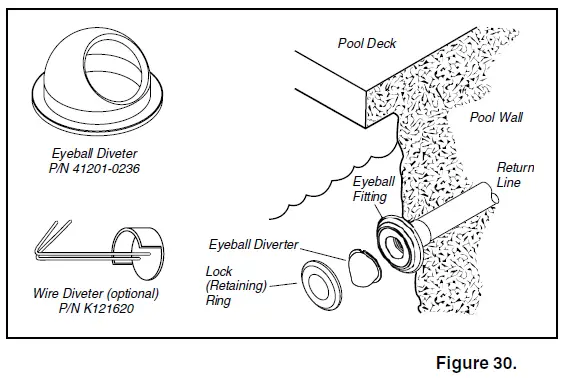 Eyeball Diveter
P/N 41201-0236

Wire Diveter (optional)
P/N K121620

Pool Deck

Pool Wall

Return Line

Eyeball Fitting

Eyeball Diverter

Lock (Retaining) Ring

Figure 30.