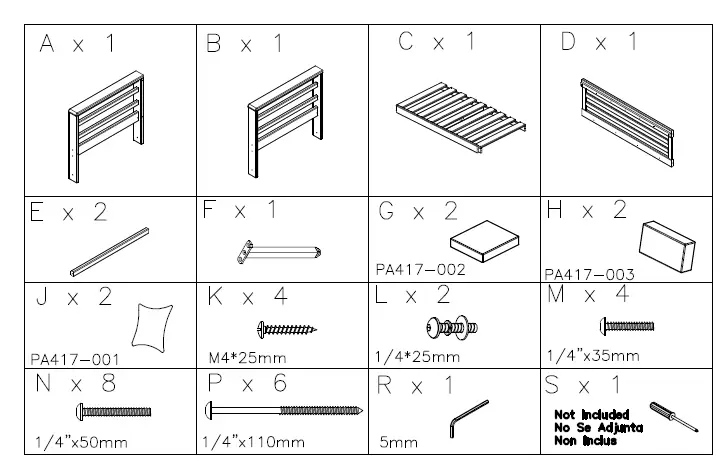 | A x 1 | B x 1 | C x 1 | D x 1 |
|---|---|---|---|
| E x 2 | F x 1 | G x 2 PA417-002 | H x 2 PA417-003 |
| J x 2 PA417-001 | K x 4 M4*25mm | L x 2 1/4*25mm | M x 4 1/4"x35mm |
| N x 8 1/4"x50mm | P x 6 1/4"x110mm | R x 1 5mm | S x 1 Not Included No Se Adjunta Non Inclus |