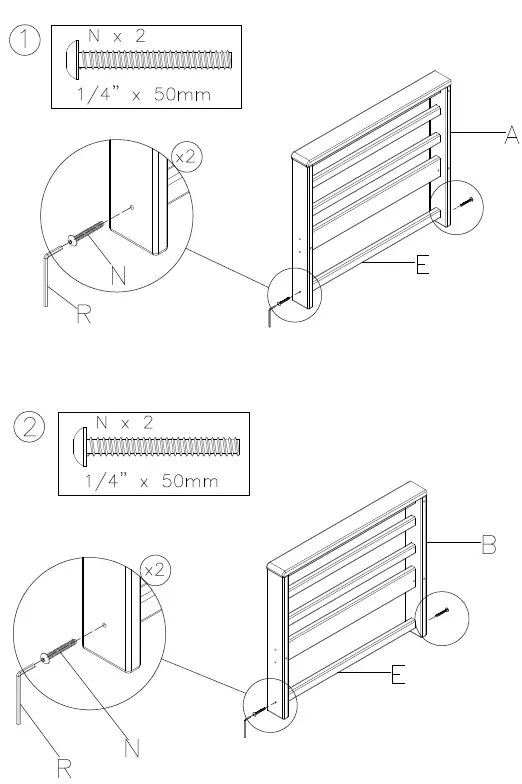 1

N x 2

1/4" x 50mm

x2

N

R

A

E

2

N x 2

1/4" x 50mm

x2

N

R

B

E