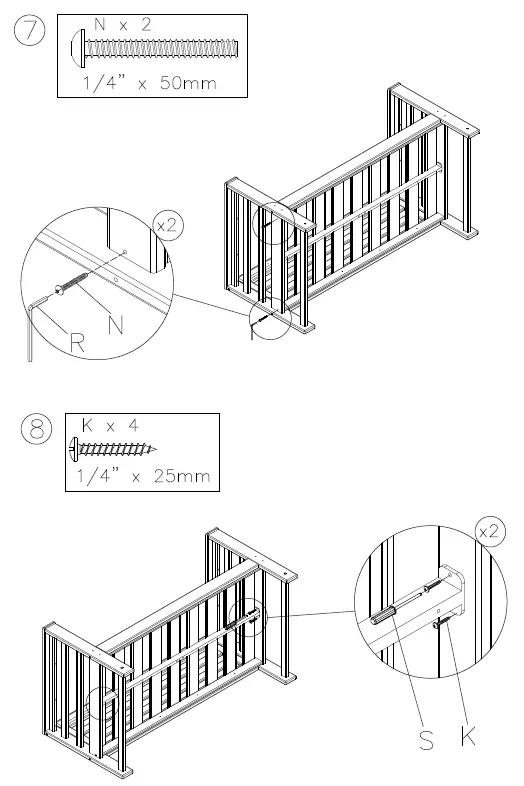 7

N x 2

1/4" x 50mm

x2

N

R

8

K x 4

1/4" x 25mm

x2

S

K