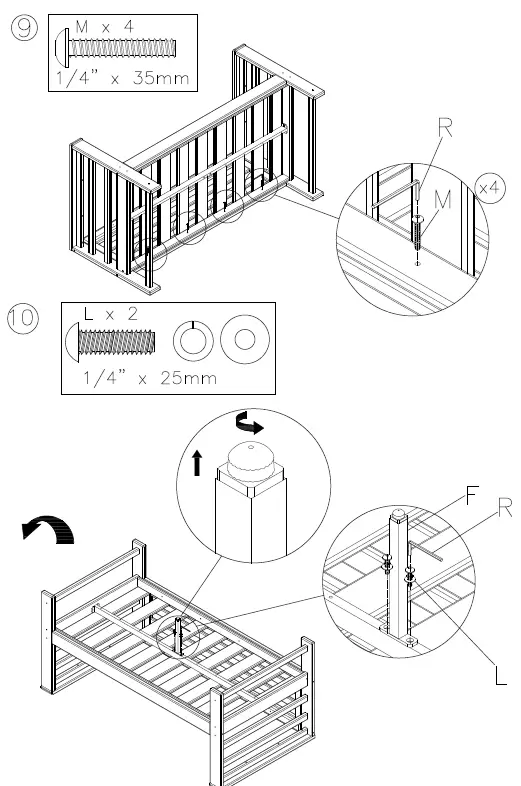 9

M x 4

1/4" x 35mm

R

M

x4

10

L x 2

1/4" x 25mm

F

R

L