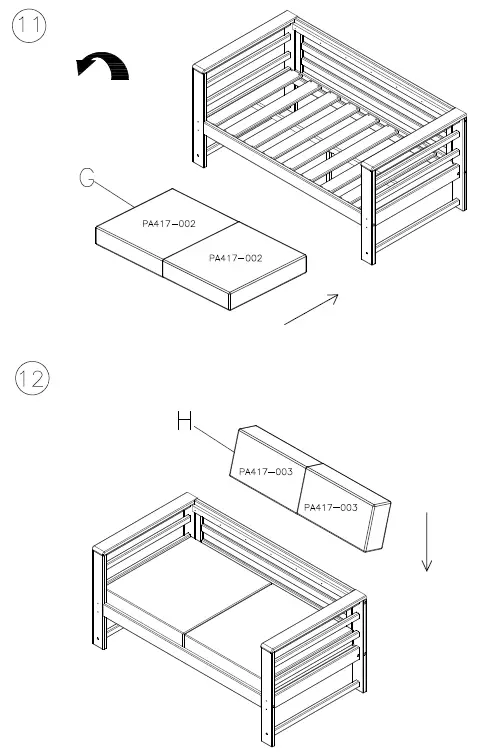 11

G

PA417-002

PA417-002

12

H

PA417-003

PA417-003