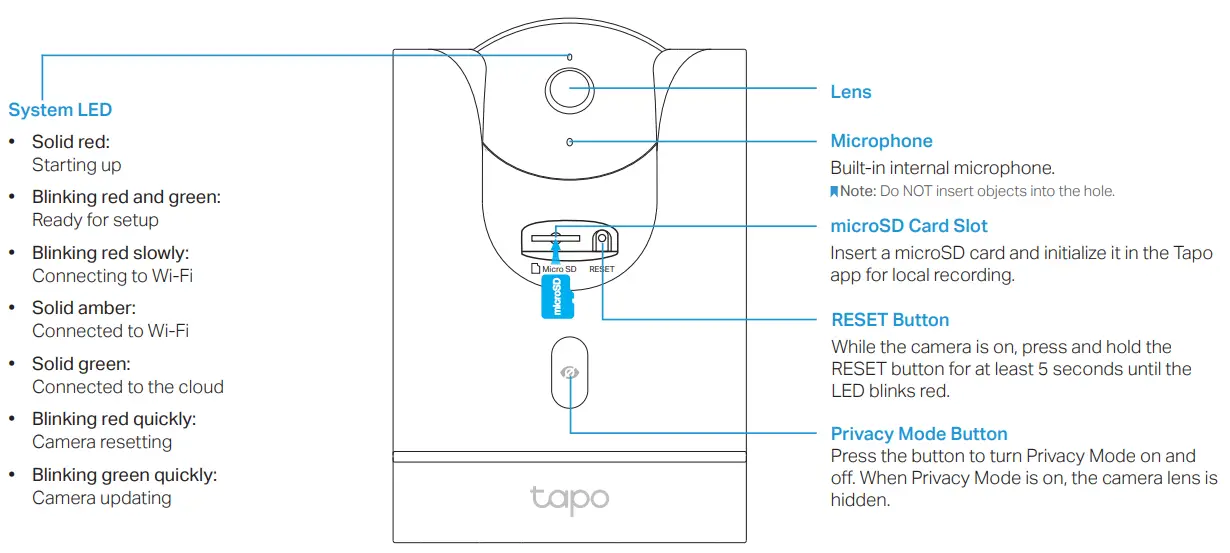 System LED

• Solid red: Starting up
• Blinking red and green: Ready for setup
• Blinking red slowly: Connecting to Wi-Fi
• Solid amber: Connected to Wi-Fi
• Solid green: Connected to the cloud
• Blinking red quickly: Camera resetting
• Blinking green quickly: Camera updating

Micro SD
RESET
microSD

tapo

Lens

Microphone
Built-in internal microphone.
Note: Do NOT insert objects into the hole.

microSD Card Slot
Insert a microSD card and initialize it in the Tapo app for local recording.

RESET Button
While the camera is on, press and hold the RESET button for at least 5 seconds until the LED blinks red.

Privacy Mode Button
Press the button to turn Privacy Mode on and off. When Privacy Mode is on, the camera lens is hidden.