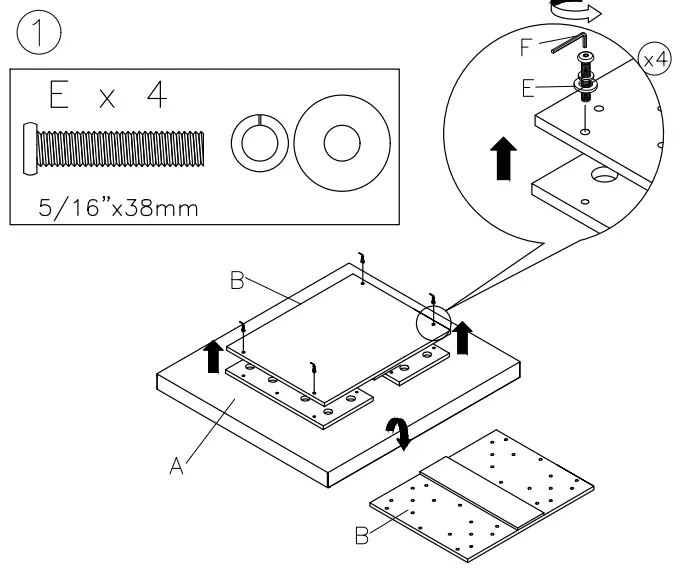 1

E x 4

5/16"x38mm

F

x4

E

B

A

B