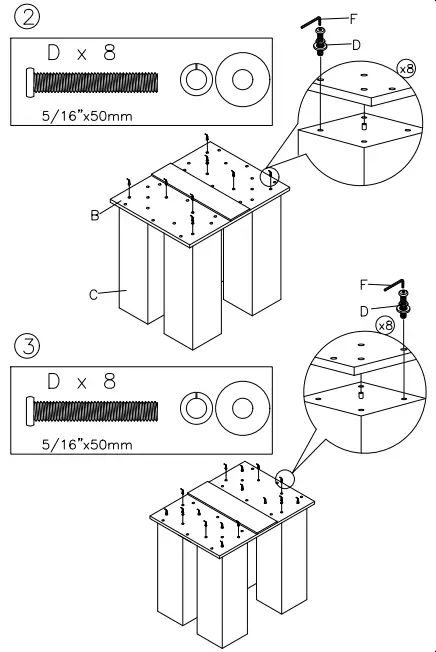 ②

D x 8

5/16"x50mm

F
D
x8

B
C

③

D x 8

5/16"x50mm

F
D
x8