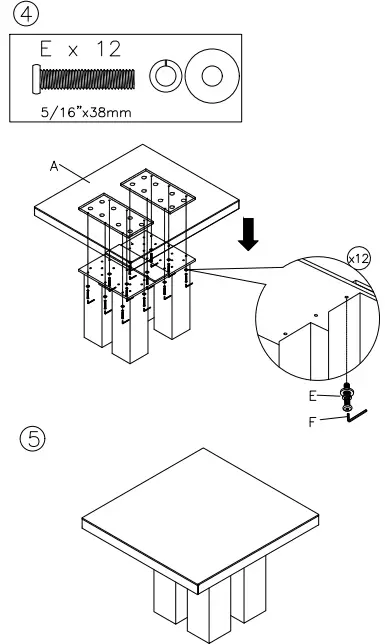 ④

E x 12

5/16"x38mm

A

x12

E

F

⑤