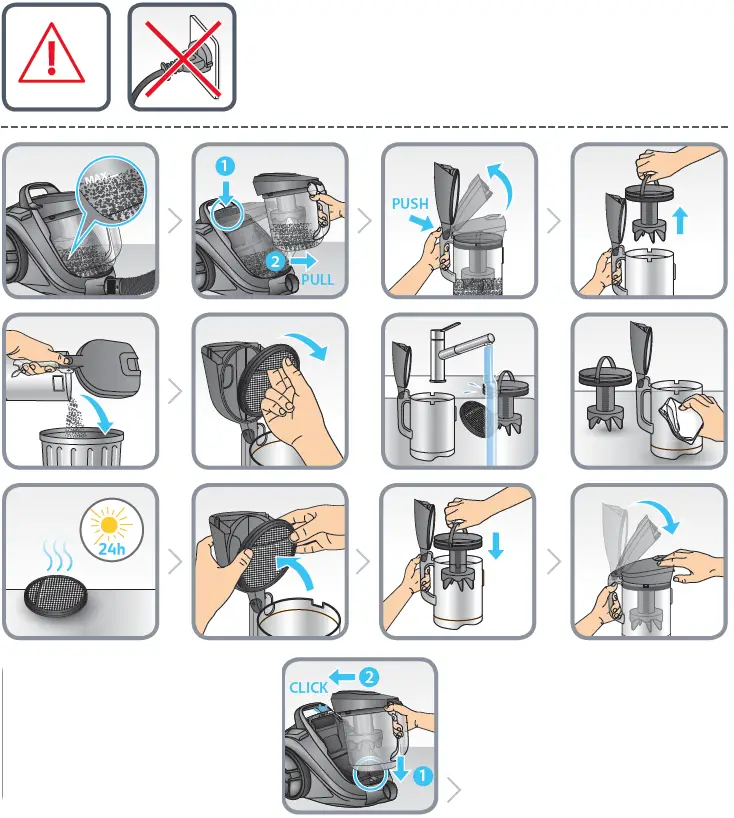 MAX

1

2 PULL

PUSH

24h

CLICK 2

1