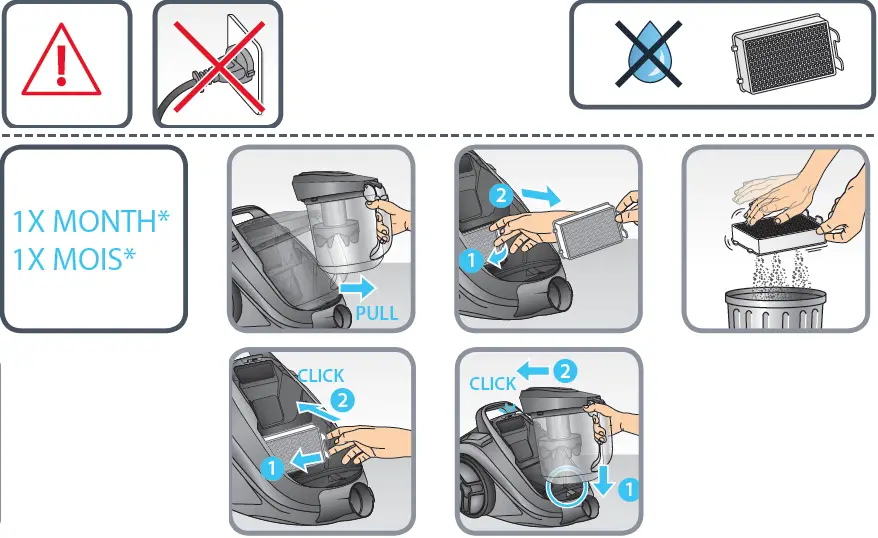 1X MONTH*
1X MOIS*

PULL

2
1

CLICK
2
1

CLICK
2
1