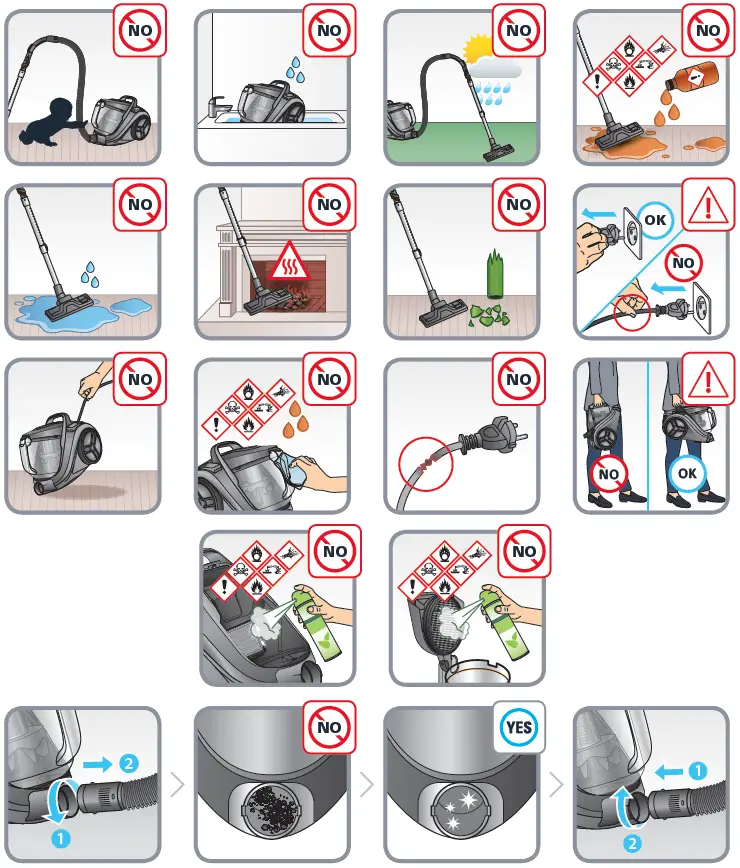 NO
NO
NO
NO
NO
NO
NO
OK
NO
NO
NO
NO
NO
OK
NO
NO
2
1
NO
YES
1
2